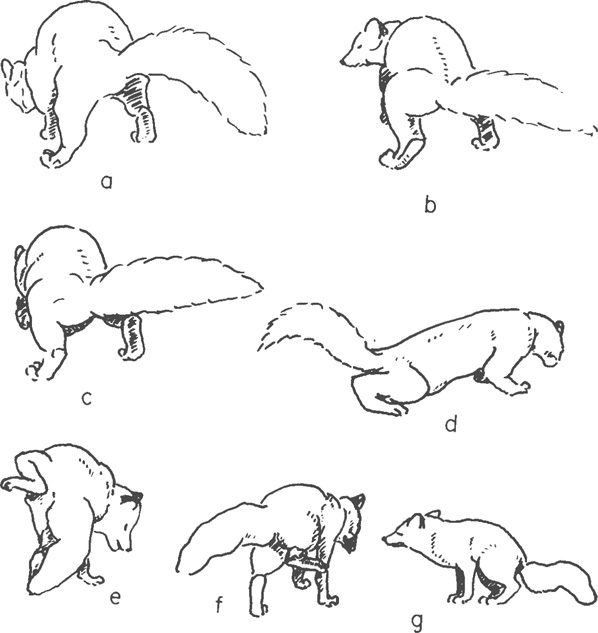 a

b

c

d

e

f

g