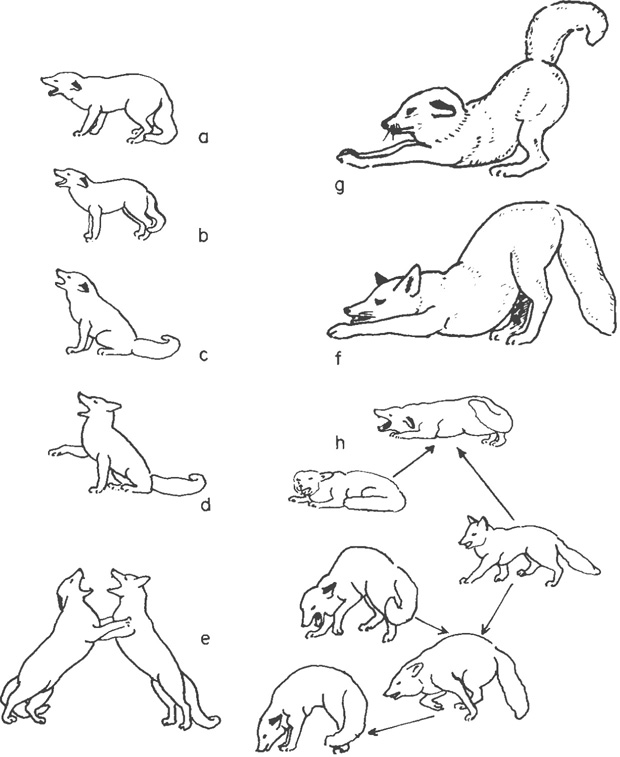 a

b

c

d

e

g

f

h